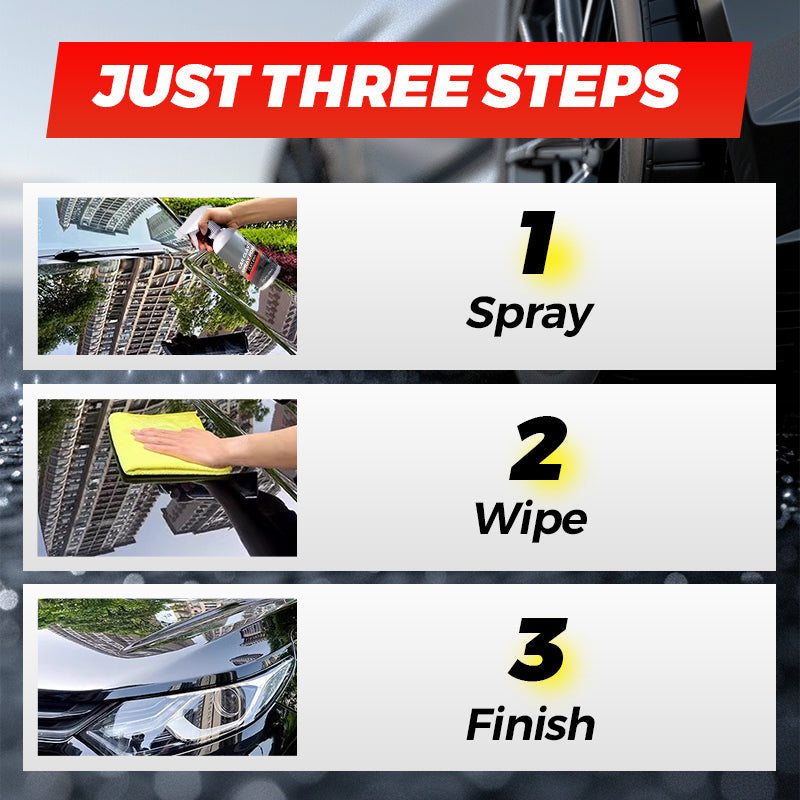 JUST THREE STEPS

1
Spray

2
Wipe

3
Finish