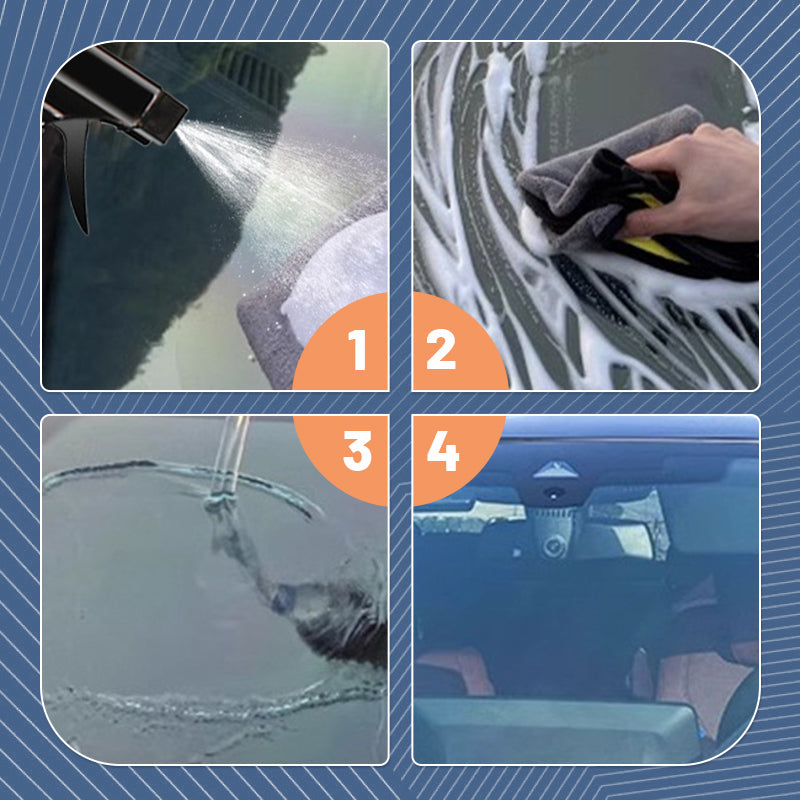 1
2
3
4