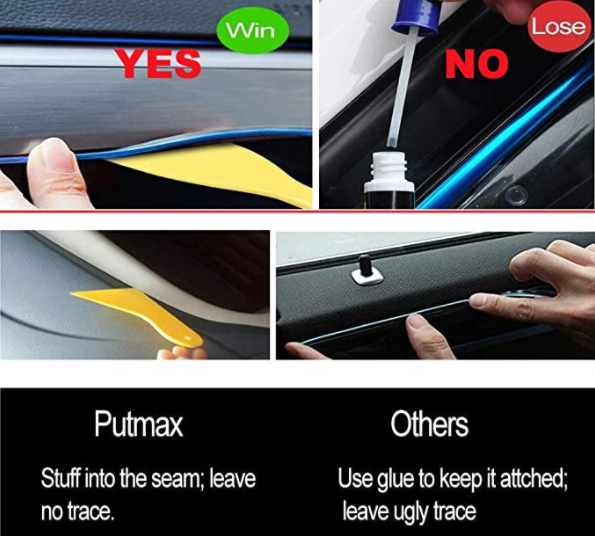 Win
YES

Lose
NO

Putmax

Stuff into the seam; leave no trace.

Others

Use glue to keep it attched; leave ugly trace