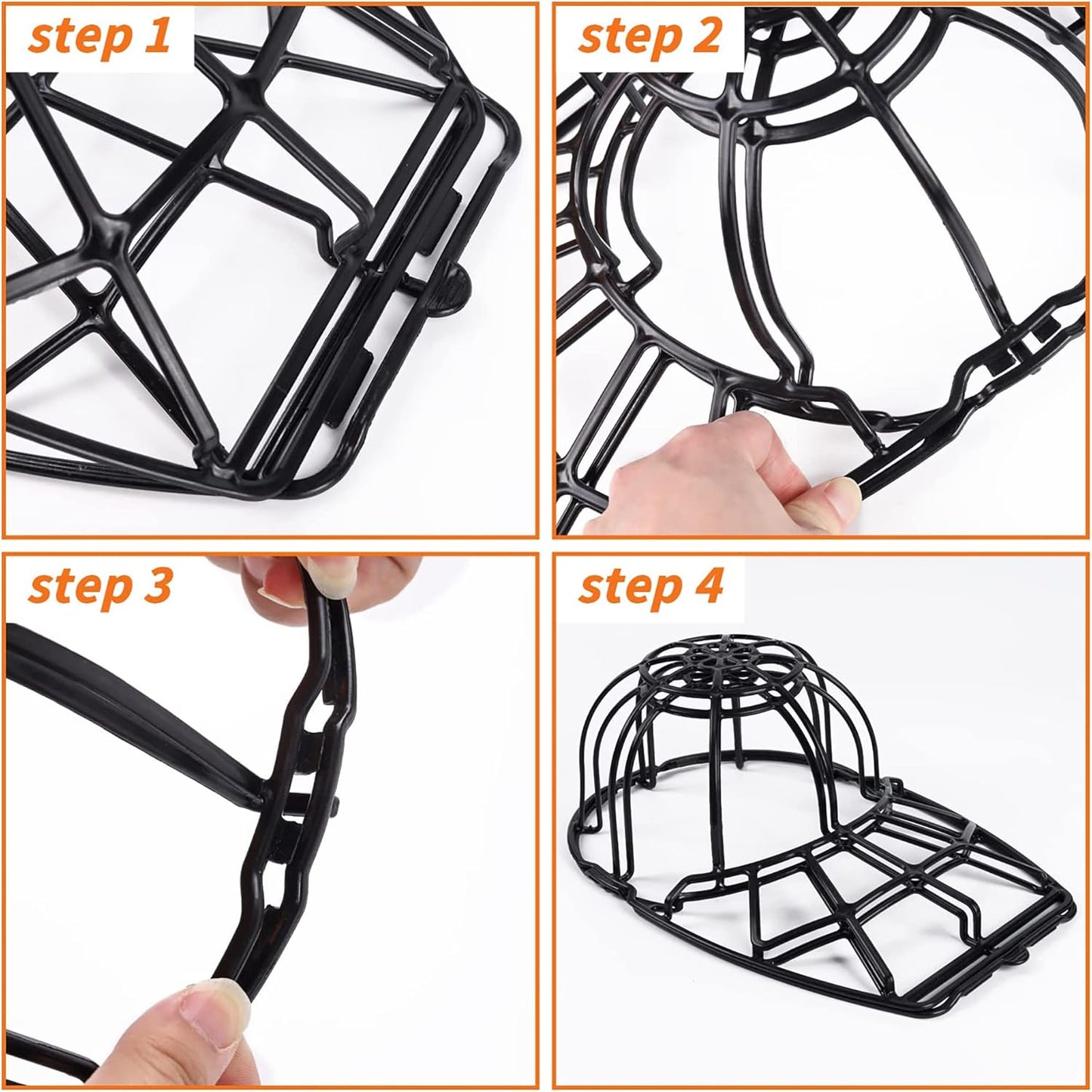 step 1

step 2

step 3

step 4