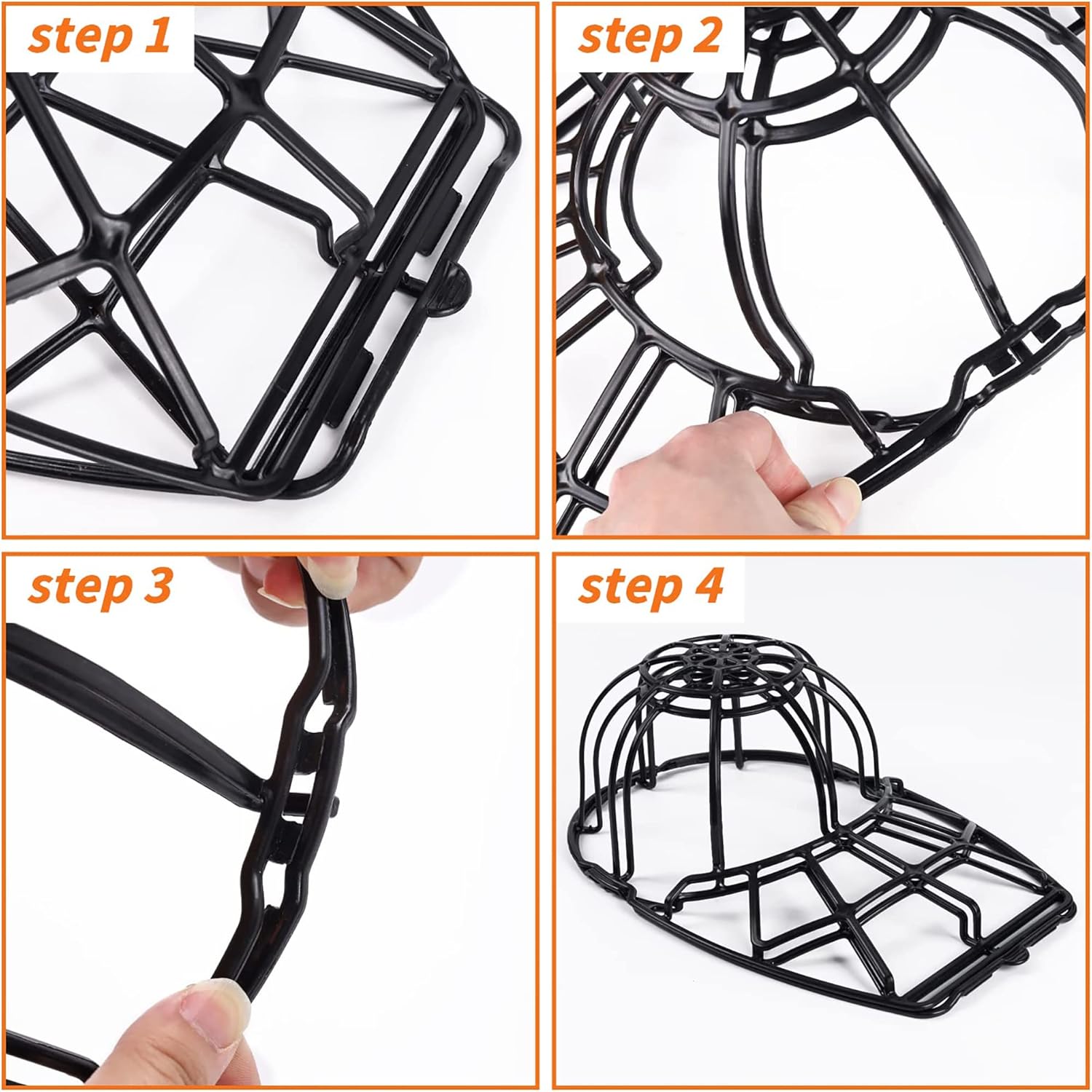 step 1

step 2

step 3

step 4