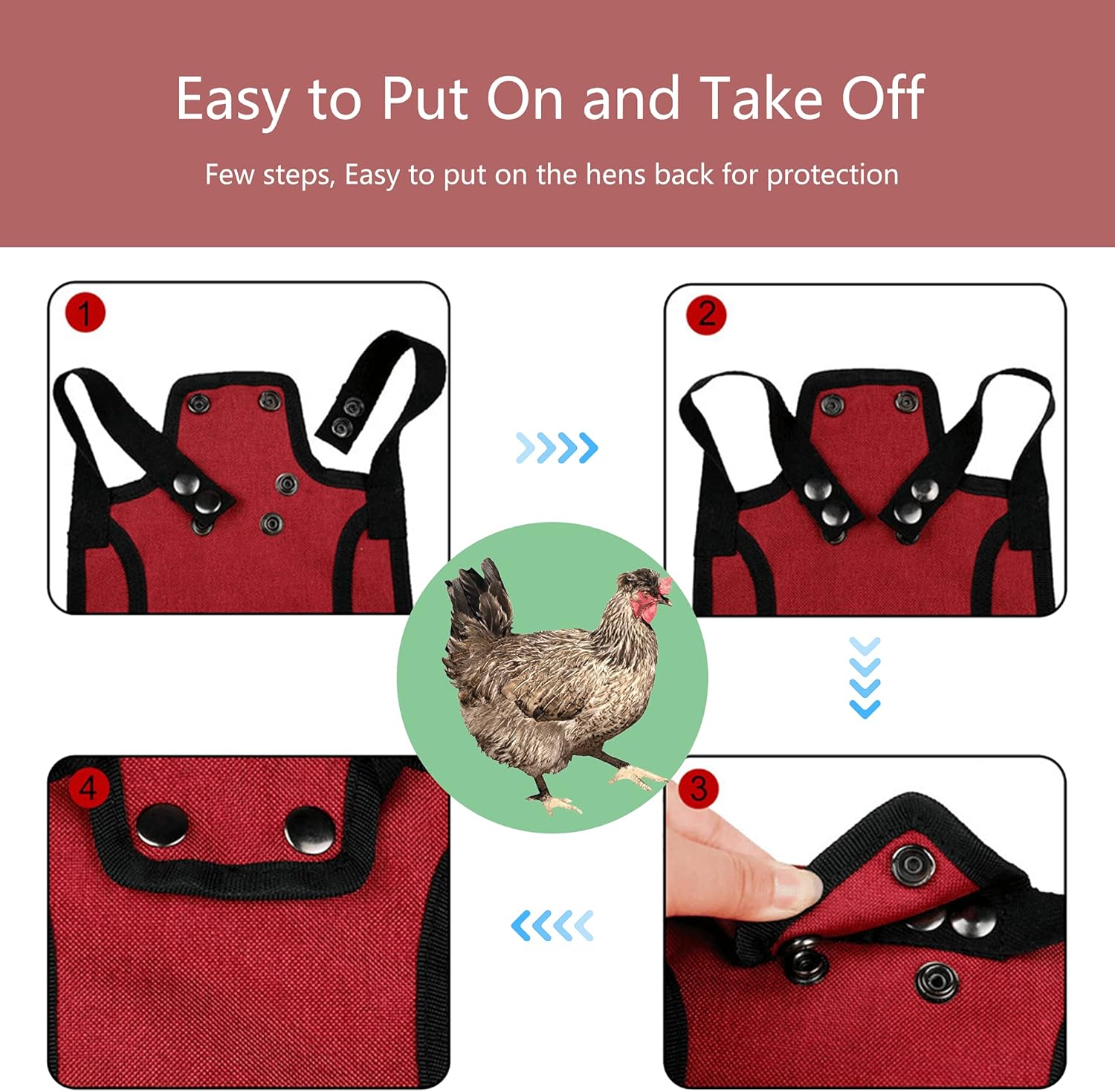 Easy to Put On and Take Off

Few steps, Easy to put on the hens back for protection

1

2

4

3