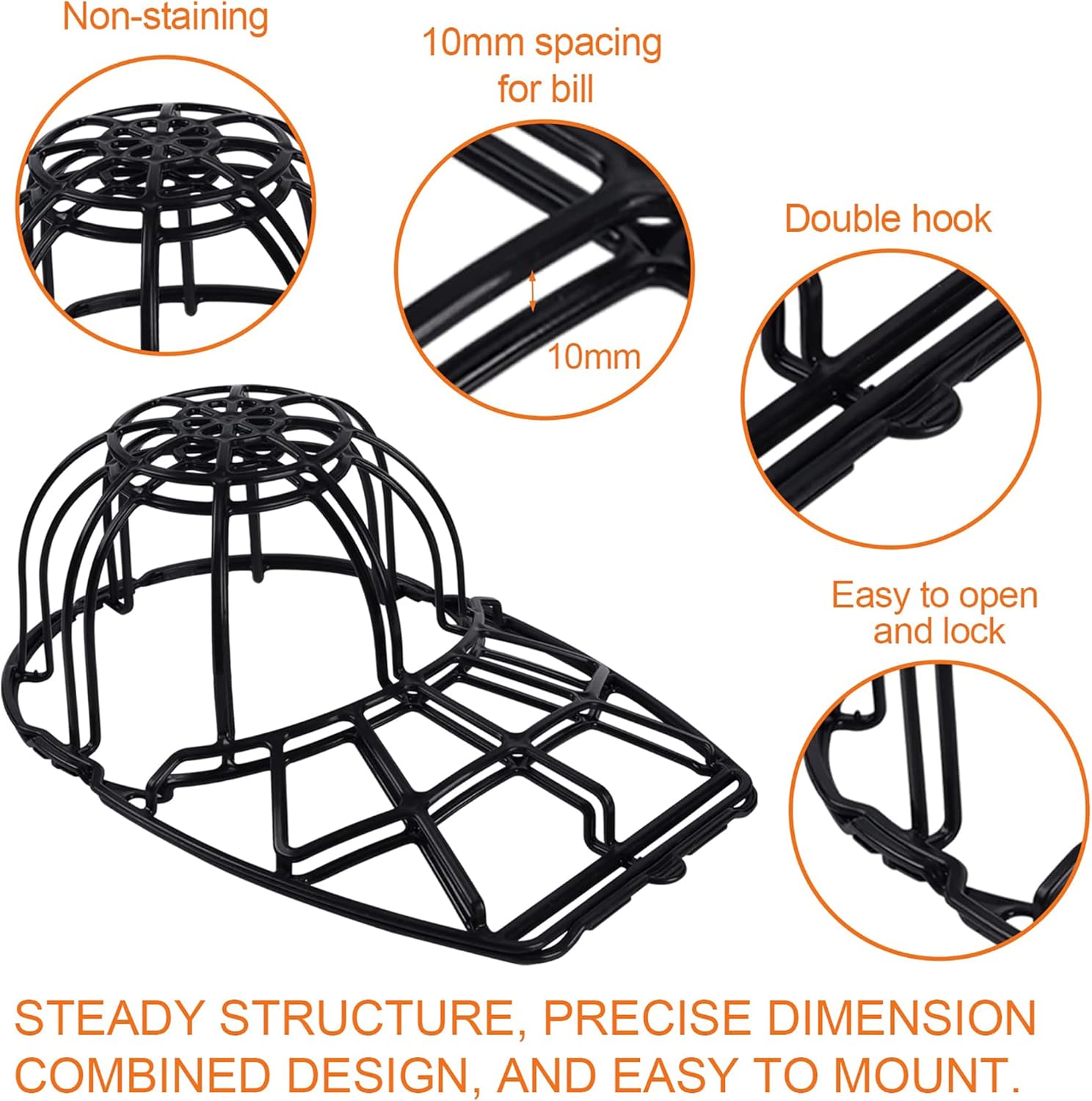 Non-staining

10mm spacing for bill

10mm

Double hook

Easy to open and lock

STEADY STRUCTURE, PRECISE DIMENSION COMBINED DESIGN, AND EASY TO MOUNT.