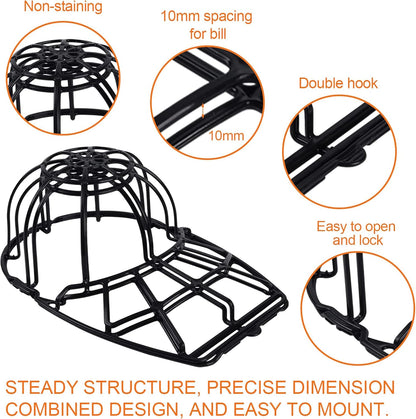 Non-staining

10mm spacing for bill

10mm

Double hook

Easy to open and lock

STEADY STRUCTURE, PRECISE DIMENSION COMBINED DESIGN, AND EASY TO MOUNT.