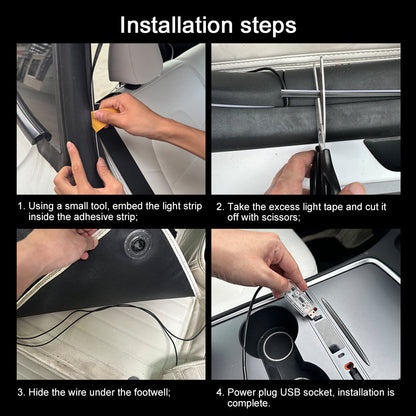 Installation steps

1. Using a small tool, embed the light strip inside the adhesive strip;

2. Take the excess light tape and cut it off with scissors;

3. Hide the wire under the footwell;

4. Power plug USB socket, installation is complete.