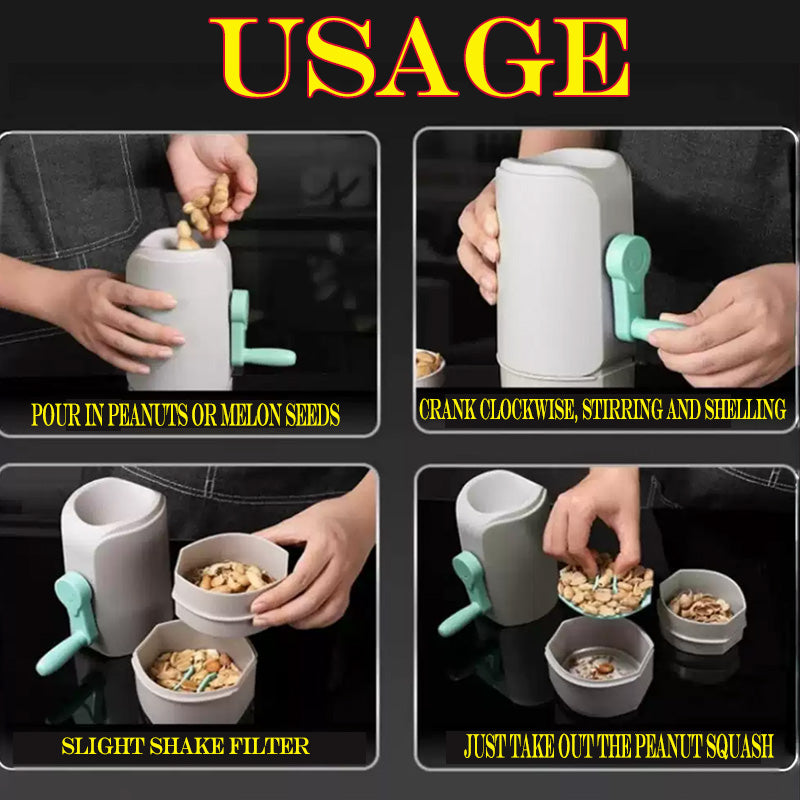 USAGE

POUR IN PEANUTS OR MELON SEEDS

CRANK CLOCKWISE, STIRRING AND SHELLING

SLIGHT SHAKE FILTER

JUST TAKE OUT THE PEANUT SQUASH