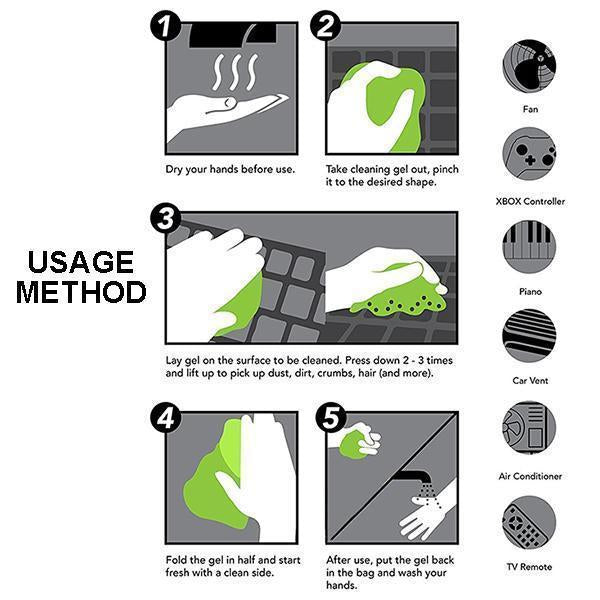 USAGE METHOD

1

Dry your hands before use.

2

Take cleaning gel out, pinch it to the desired shape.

3

Lay gel on the surface to be cleaned. Press down 2 - 3 times and lift up to pick up dust, dirt, crumbs, hair (and more).

4

Fold the gel in half and start fresh with a clean side.

5

After use, put the gel back in the bag and wash your hands.

Fan

XBOX Controller

Piano

Car Vent

Air Conditioner

TV Remote