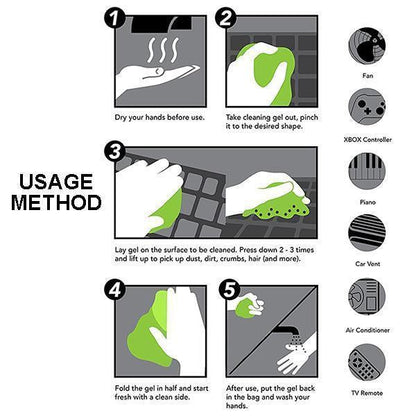 USAGE METHOD

1

Dry your hands before use.

2

Take cleaning gel out, pinch it to the desired shape.

3

Lay gel on the surface to be cleaned. Press down 2 - 3 times and lift up to pick up dust, dirt, crumbs, hair (and more).

4

Fold the gel in half and start fresh with a clean side.

5

After use, put the gel back in the bag and wash your hands.

Fan

XBOX Controller

Piano

Car Vent

Air Conditioner

TV Remote