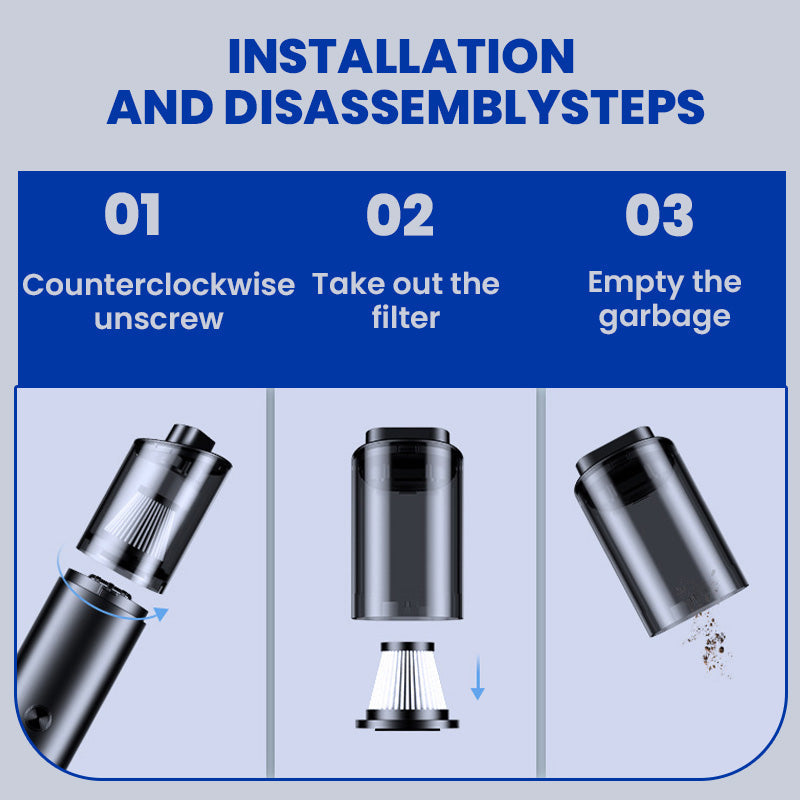 INSTALLATION AND DISASSEMBLYSTEPS

01
Counterclockwise unscrew

02
Take out the filter

03
Empty the garbage