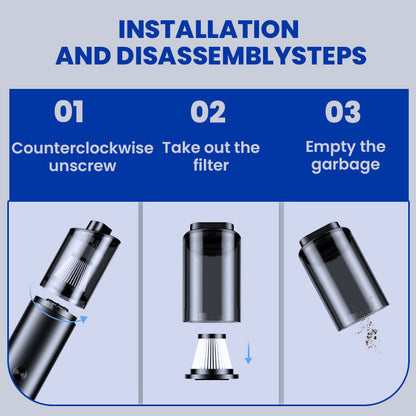 INSTALLATION
AND DISASSEMBLYSTEPS

01
Counterclockwise unscrew

02
Take out the filter

03
Empty the garbage